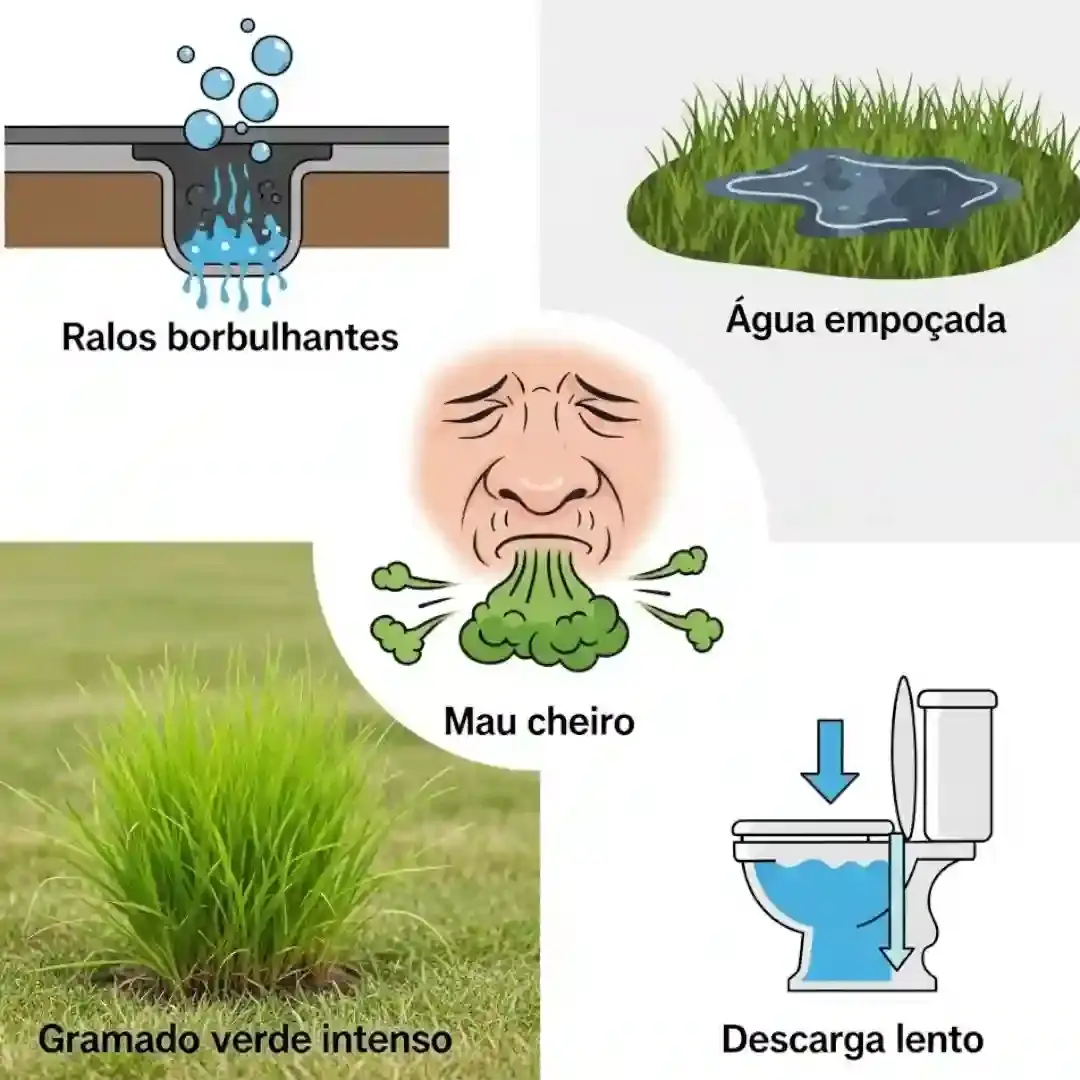 Ralos borbulhantes

Água empoçada

Mau cheiro

Gramado verde intenso

Descarga lento